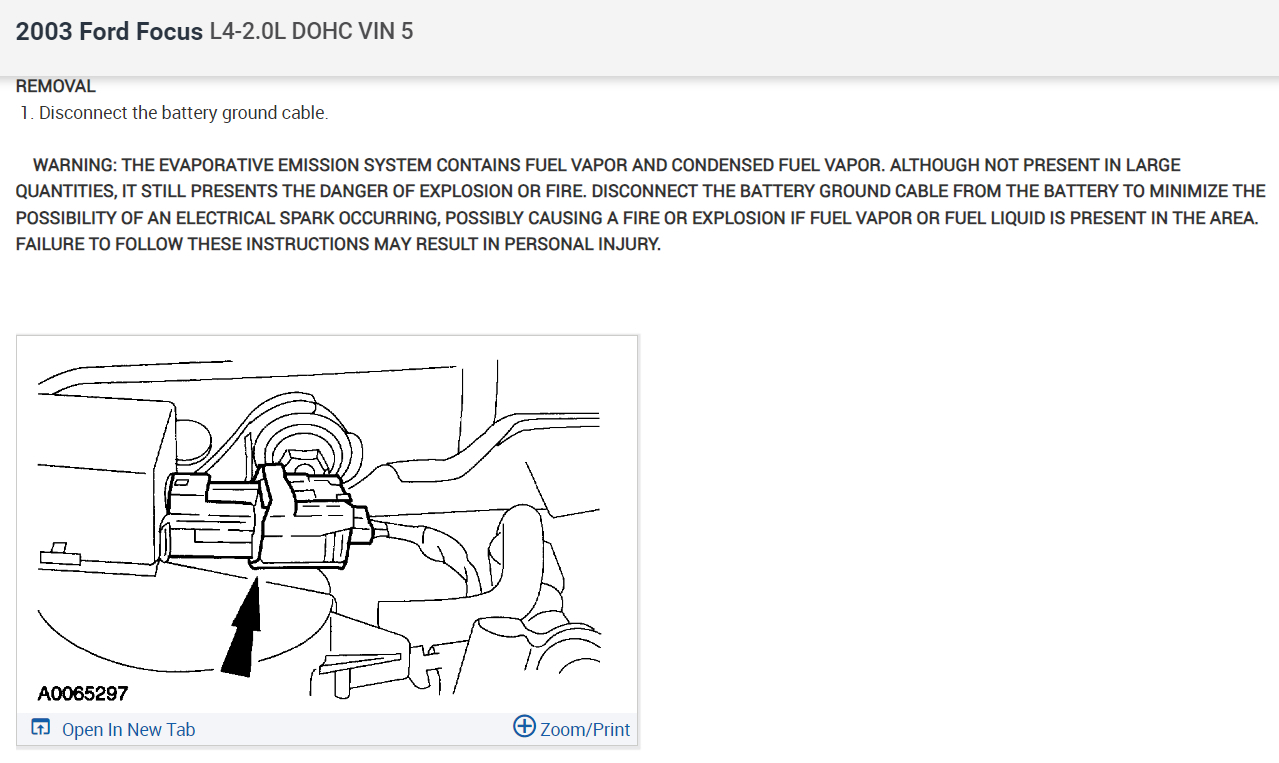 2003 Ford Focus L4-2.0L DOHC VIN 5

REMOVAL

1. Disconnect the battery ground cable.

WARNING: THE EVAPORATIVE EMISSION SYSTEM CONTAINS FUEL VAPOR AND CONDENSED FUEL VAPOR. ALTHOUGH NOT PRESENT IN LARGE QUANTITIES, IT STILL PRESENTS THE DANGER OF EXPLOSION OR FIRE. DISCONNECT THE BATTERY GROUND CABLE FROM THE BATTERY TO MINIMIZE THE POSSIBILITY OF AN ELECTRICAL SPARK OCCURRING, POSSIBLY CAUSING A FIRE OR EXPLOSION IF FUEL VAPOR OR FUEL LIQUID IS PRESENT IN THE AREA. FAILURE TO FOLLOW THESE INSTRUCTIONS MAY RESULT IN PERSONAL INJURY.

A0065297

Open In New Tab

Zoom/Print