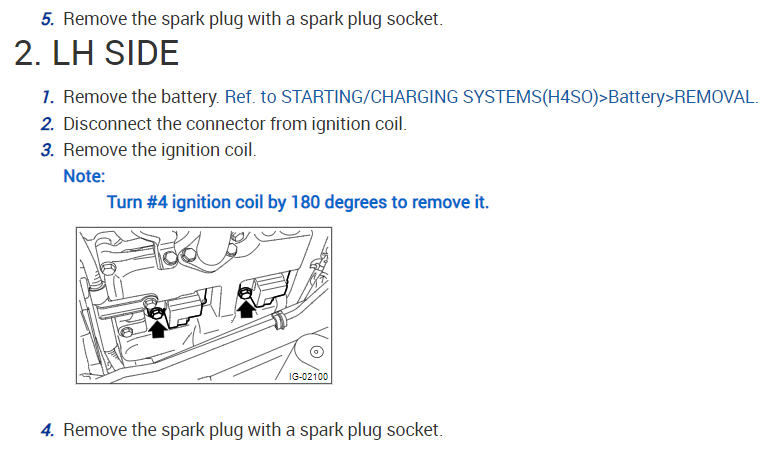 5. Remove the spark plug with a spark plug socket.

2. LH SIDE

1. Remove the battery. Ref. to STARTING/CHARGING SYSTEMS(H4SO)>Battery>REMOVAL.
2. Disconnect the connector from ignition coil.
3. Remove the ignition coil.

Note:

Turn #4 ignition coil by 180 degrees to remove it.

IG-02100

4. Remove the spark plug with a spark plug socket.