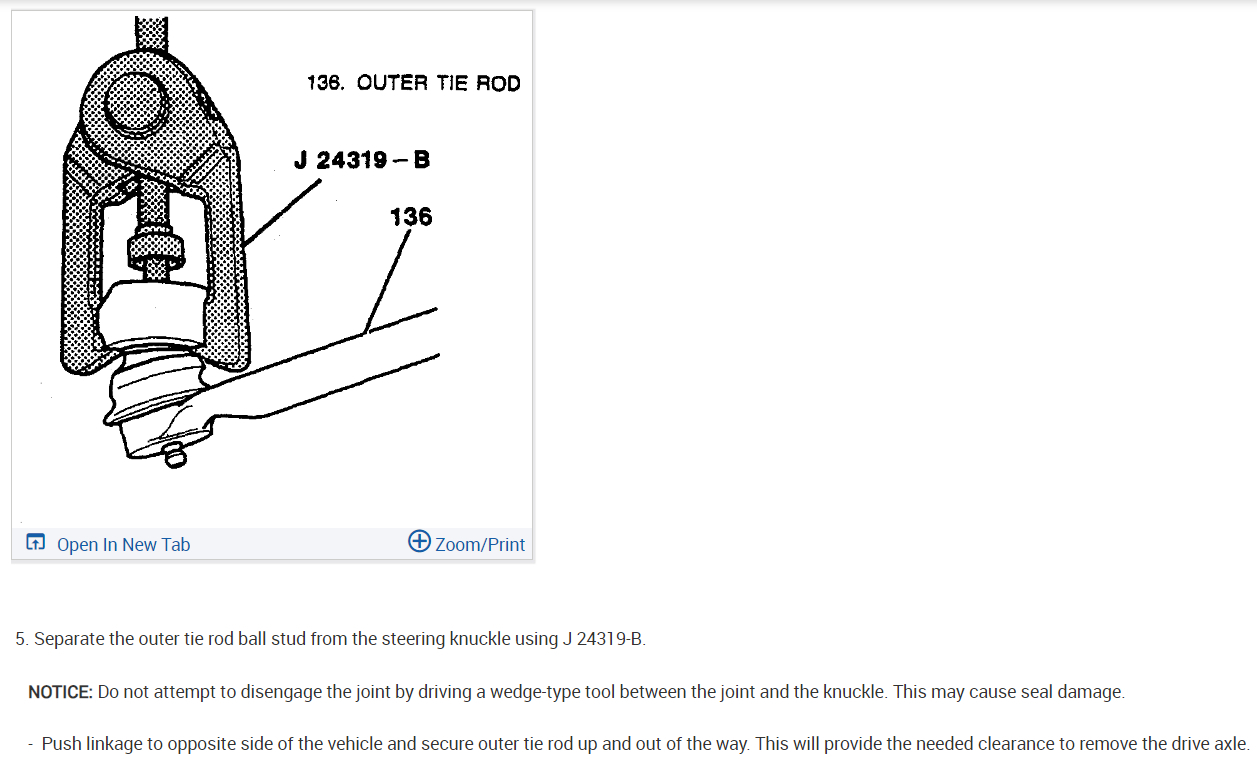 136. OUTER TIE ROD

J 24319 – B

136

Open In New Tab

Zoom/Print

5. Separate the outer tie rod ball stud from the steering knuckle using J 24319-B.

NOTICE: Do not attempt to disengage the joint by driving a wedge-type tool between the joint and the knuckle. This may cause seal damage.

- Push linkage to opposite side of the vehicle and secure outer tie rod up and out of the way. This will provide the needed clearance to remove the drive axle.