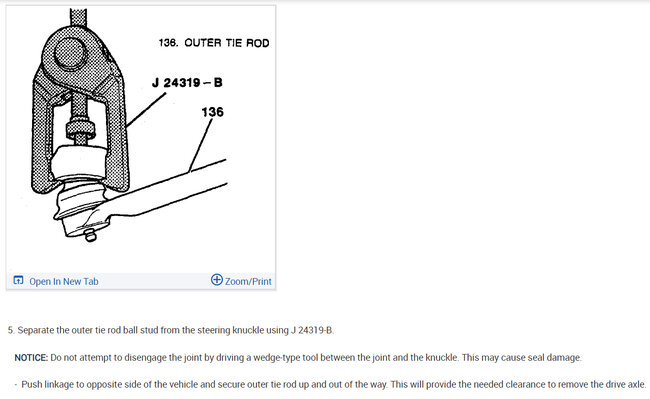 136. OUTER TIE ROD

J 24319 – B

136

Open In New Tab

Zoom/Print

5. Separate the outer tie rod ball stud from the steering knuckle using J 24319-B.

NOTICE: Do not attempt to disengage the joint by driving a wedge-type tool between the joint and the knuckle. This may cause seal damage.

- Push linkage to opposite side of the vehicle and secure outer tie rod up and out of the way. This will provide the needed clearance to remove the drive axle.