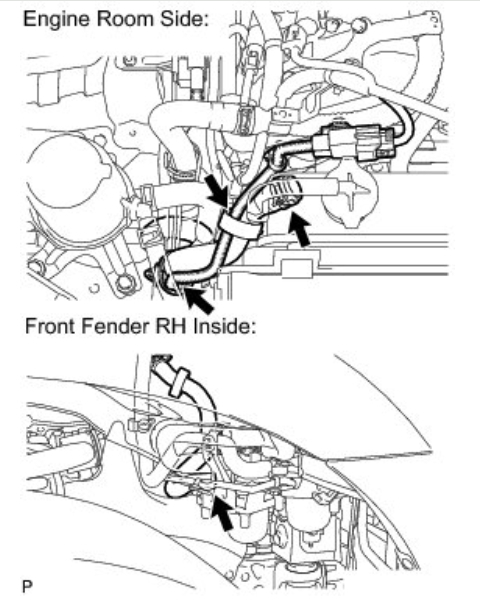 Engine Room Side:

Front Fender RH Inside:

P