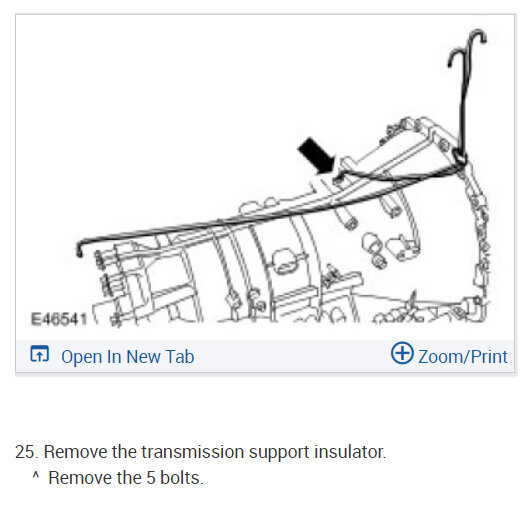 E46541

Open In New Tab

Zoom/Print

25. Remove the transmission support insulator.
^ Remove the 5 bolts.