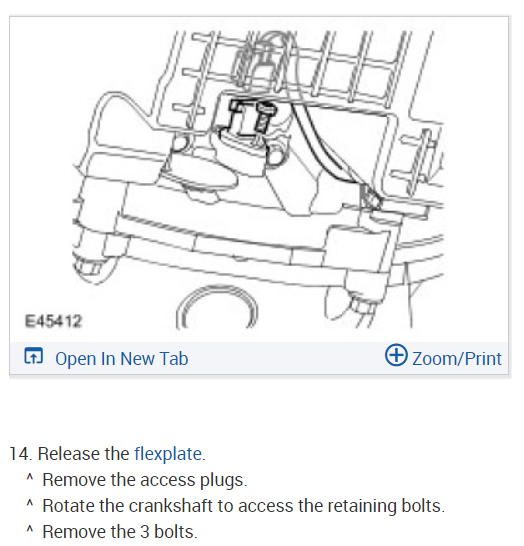 E45412

Open In New Tab

Zoom/Print

14. Release the flexplate.

^ Remove the access plugs.

^ Rotate the crankshaft to access the retaining bolts.

^ Remove the 3 bolts.