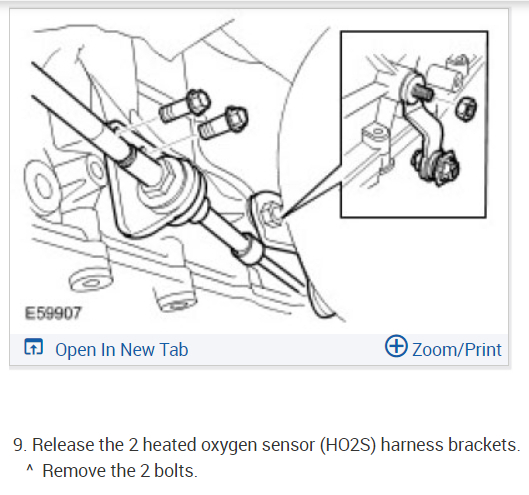 E59907

Open In New Tab

Zoom/Print

9. Release the 2 heated oxygen sensor (HO2S) harness brackets.

^ Remove the 2 bolts.