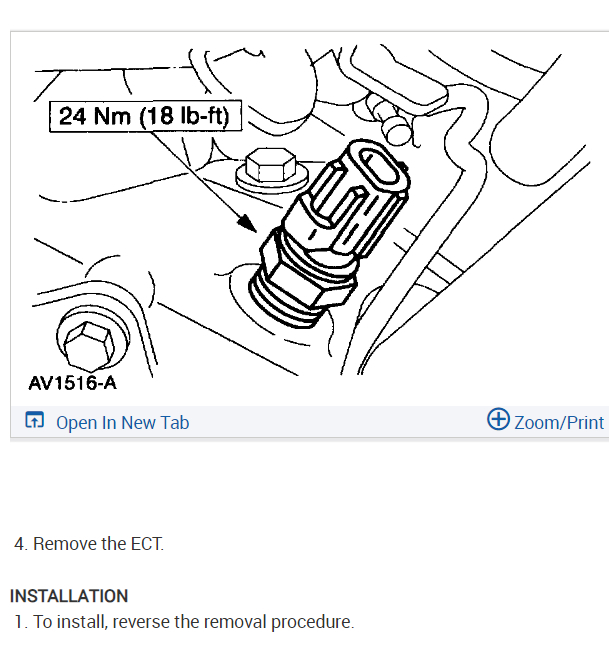 24 Nm (18 lb-ft)

AV1516-A

Open In New Tab

Zoom/Print

4. Remove the ECT.

INSTALLATION

1. To install, reverse the removal procedure.