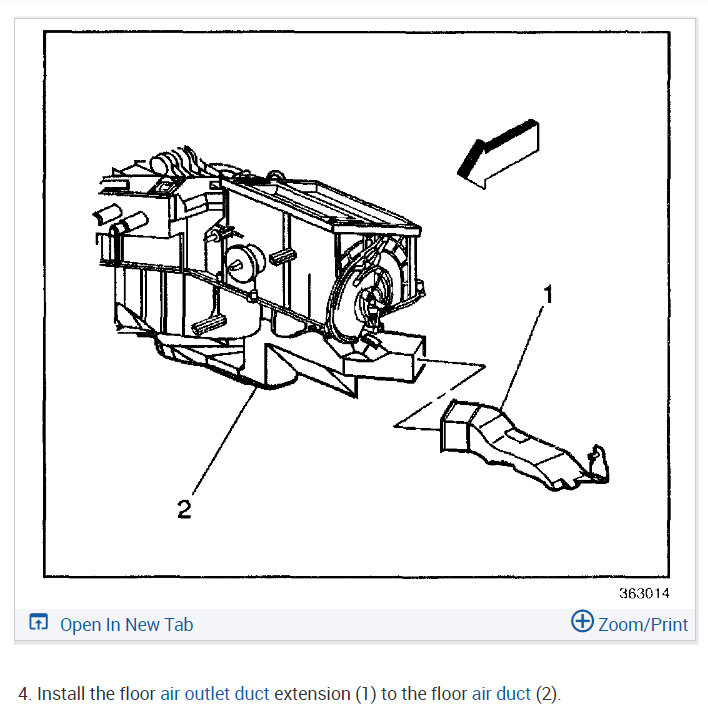 1

2

363014

Open In New Tab

Zoom/Print

4. Install the floor air outlet duct extension (1) to the floor air duct (2).