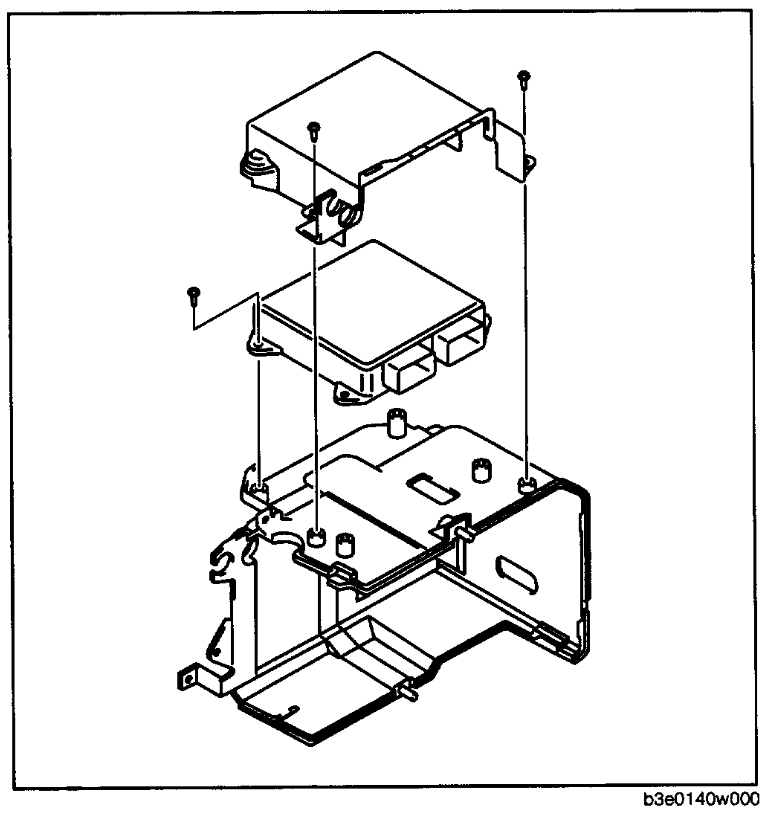 b3e0140w000