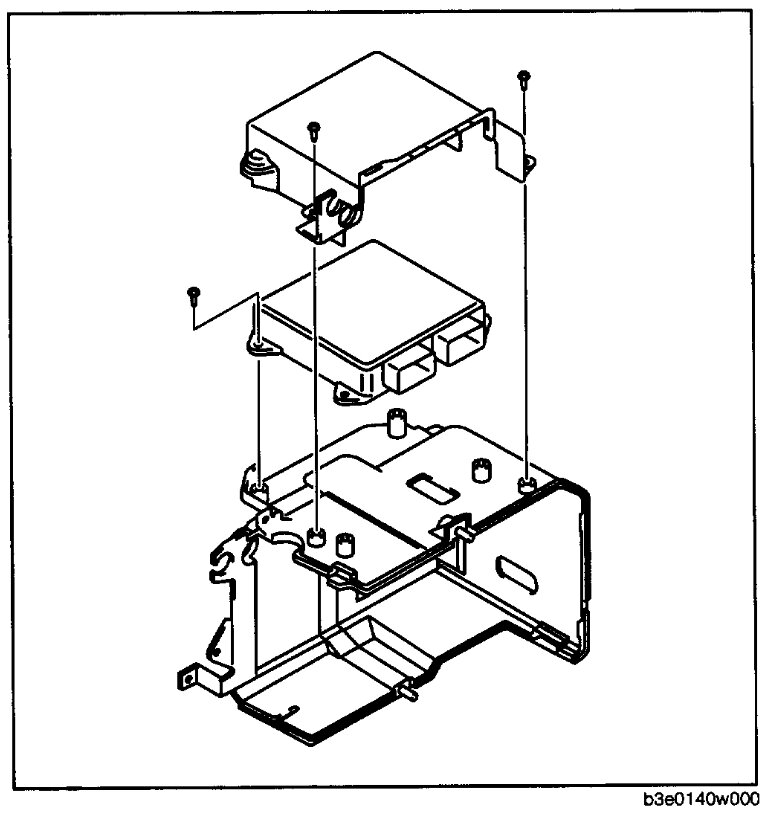 b3e0140w000