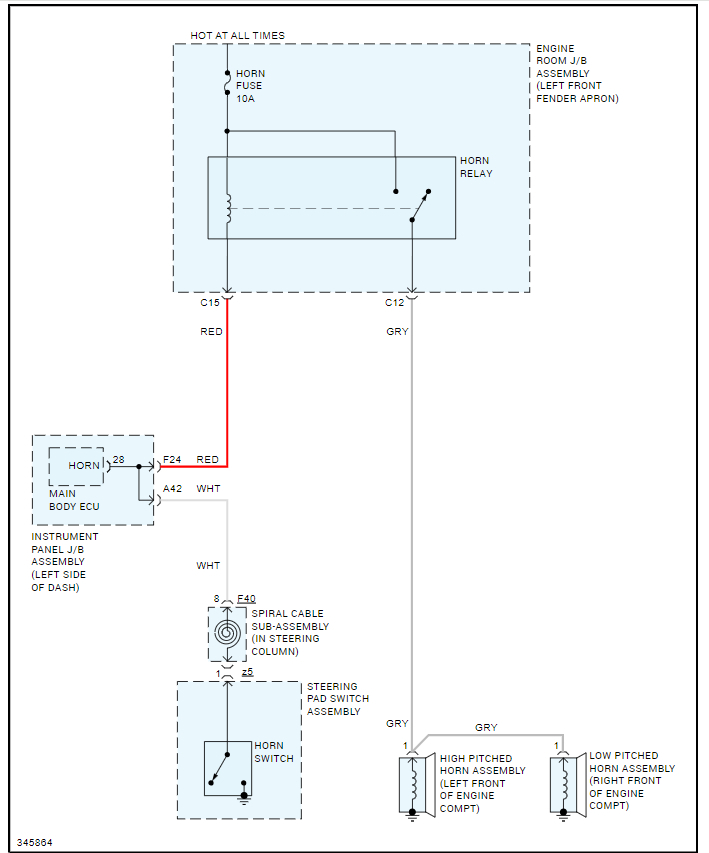 HOT AT ALL TIMES

HORN
FUSE
10A

ENGINE
ROOM J/B
ASSEMBLY
(LEFT FRONT
FENDER APRON)

HORN
RELAY

C15

C12

RED

GRY

HORN

28

F24

RED

A42

WHT

MAIN
BODY ECU

INSTRUMENT
PANEL J/B
ASSEMBLY
(LEFT SIDE
OF DASH)

WHT

8

F40

SPIRAL CABLE
SUB-ASSEMBLY
(IN STEERING
COLUMN)

1

z5

STEERING
PAD SWITCH
ASSEMBLY

HORN
SWITCH

GRY

GRY

1

1

HIGH PITCHED
HORN ASSEMBLY
(LEFT FRONT
OF ENGINE
COMPT)

LOW PITCHED
HORN ASSEMBLY
(RIGHT FRONT
OF ENGINE
COMPT)

345864