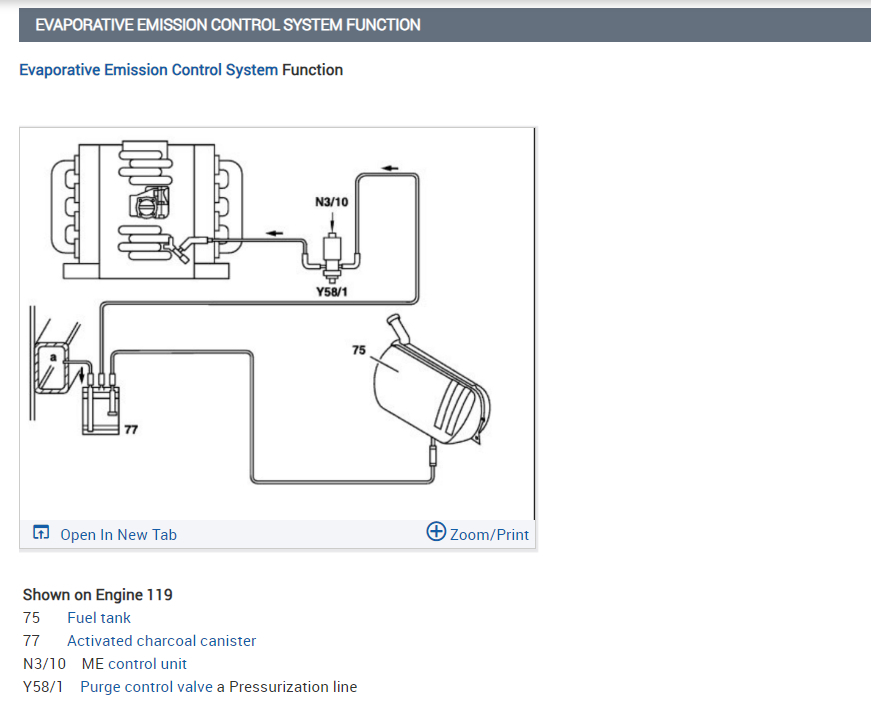 EVAPORATIVE EMISSION CONTROL SYSTEM FUNCTION

Evaporative Emission Control System Function

N3/10
Y58/1
75
a
77

Open In New Tab
Zoom/Print

Shown on Engine 119
75 Fuel tank
77 Activated charcoal canister
N3/10 ME control unit
Y58/1 Purge control valve a Pressurization line