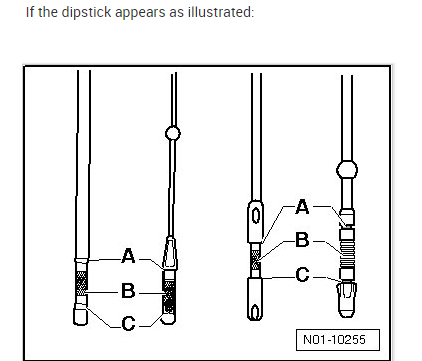 If the dipstick appears as illustrated:

A
B
C
A
B
C
N01-10255