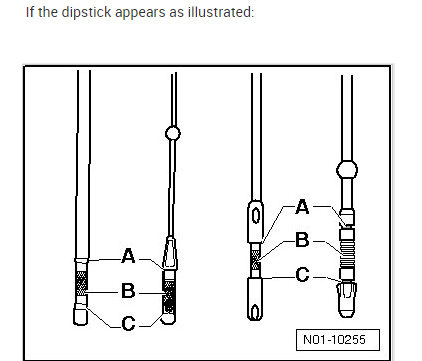 If the dipstick appears as illustrated:

A
B
C
A
B
C

N01-10255