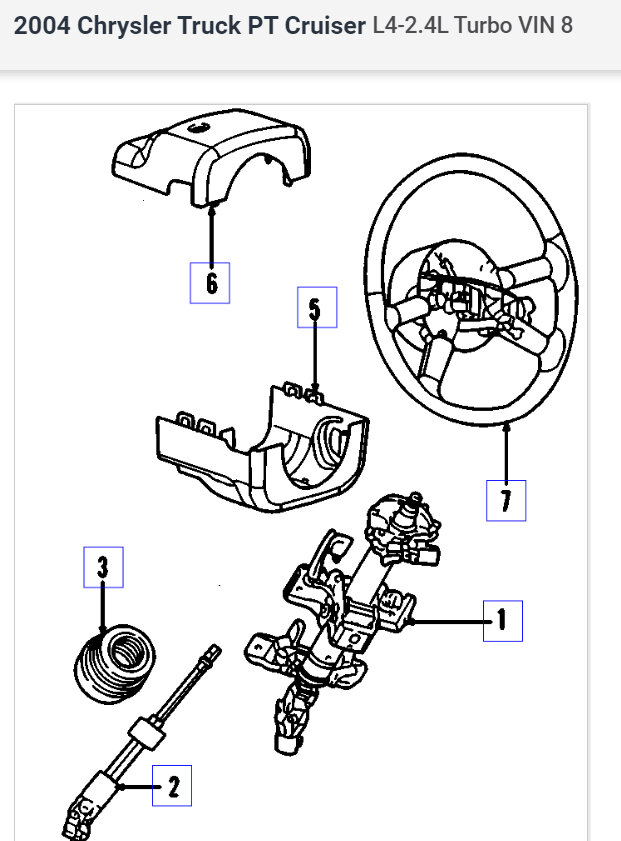 2004 Chrysler Truck PT Cruiser L4-2.4L Turbo VIN 8

6

5

7

3

1

2