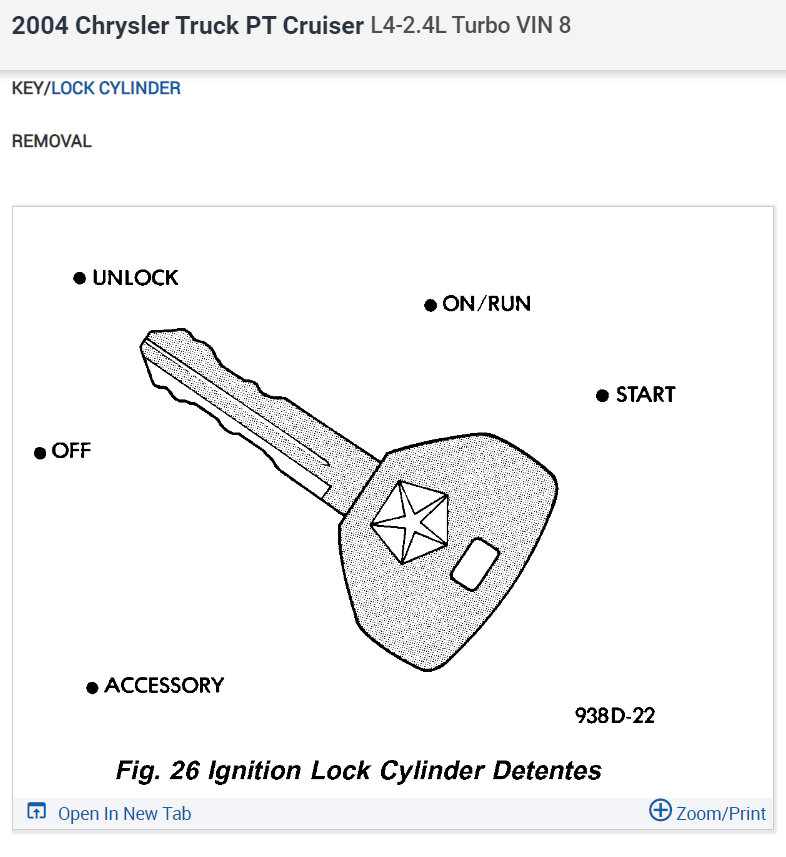 2004 Chrysler Truck PT Cruiser L4-2.4L Turbo VIN 8

KEY/LOCK CYLINDER

REMOVAL

UNLOCK

ON/RUN

START

OFF

ACCESSORY

938D-22

Fig. 26 Ignition Lock Cylinder Detentes

Open In New Tab

Zoom/Print