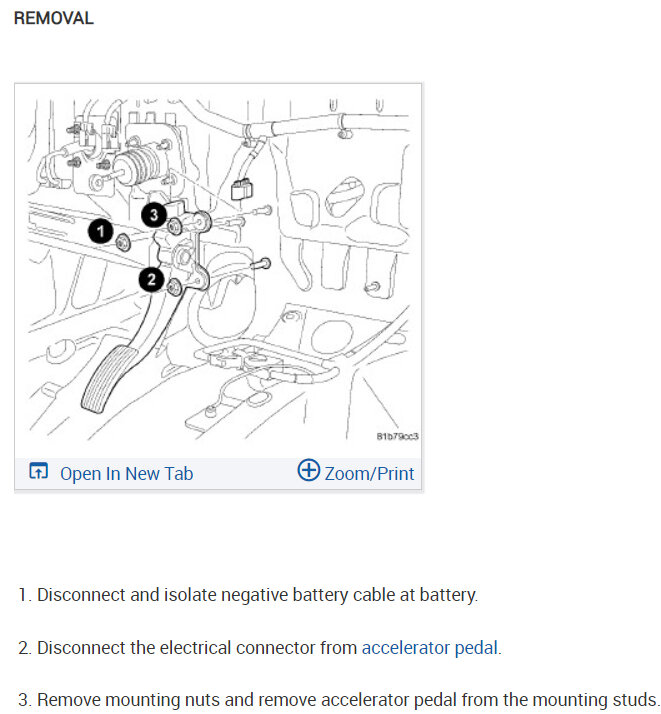 REMOVAL

3
1
2
81b79cc3

Open In New Tab
Zoom/Print

1. Disconnect and isolate negative battery cable at battery.

2. Disconnect the electrical connector from accelerator pedal.

3. Remove mounting nuts and remove accelerator pedal from the mounting studs.