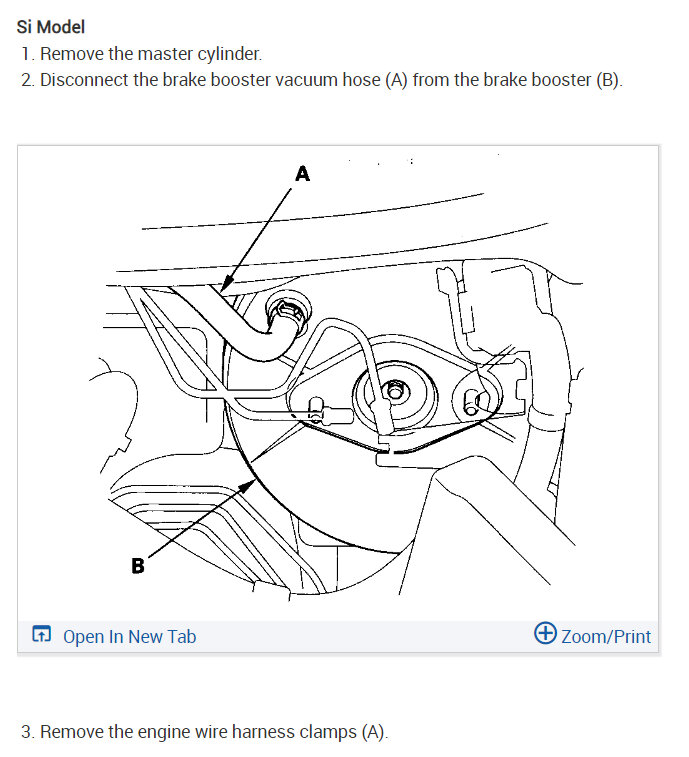 Si Model
1. Remove the master cylinder.
2. Disconnect the brake booster vacuum hose (A) from the brake booster (B).

A

B

Open In New Tab

Zoom/Print

3. Remove the engine wire harness clamps (A).