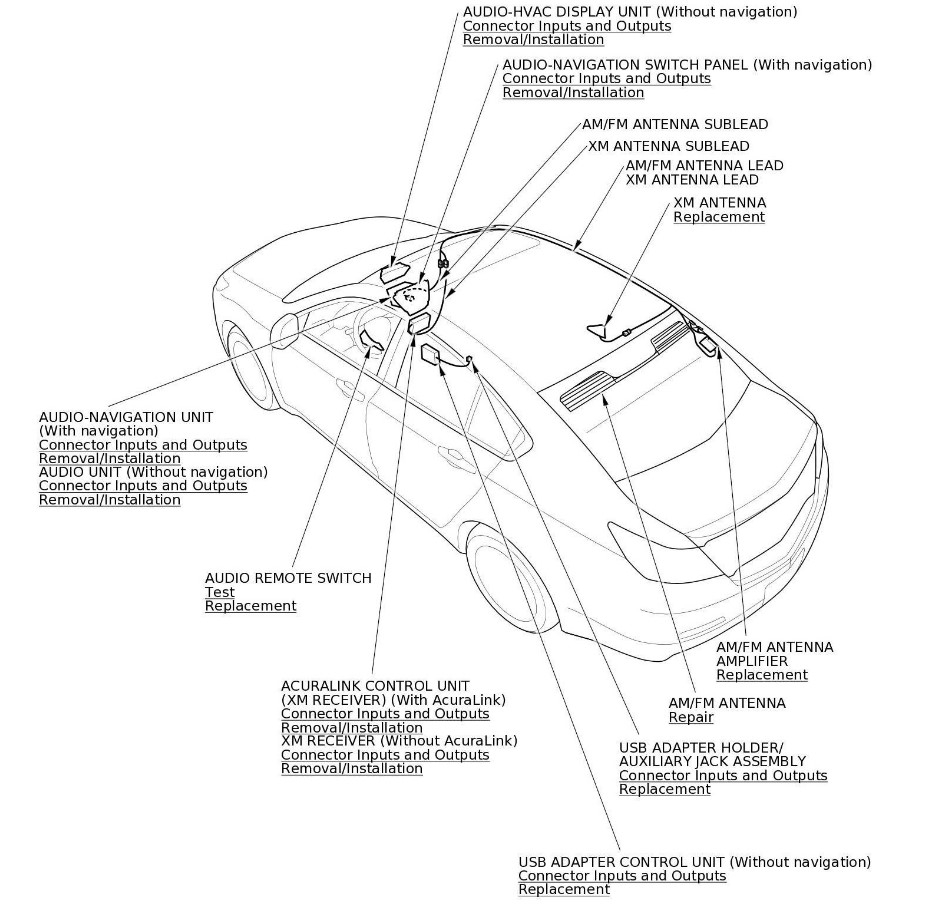 AUDIO-HVAC DISPLAY UNIT (Without navigation)
Connector Inputs and Outputs
Removal/Installation

AUDIO-NAVIGATION SWITCH PANEL (With navigation)
Connector Inputs and Outputs
Removal/Installation

AM/FM ANTENNA SUBLEAD

XM ANTENNA SUBLEAD

AM/FM ANTENNA LEAD
XM ANTENNA LEAD

XM ANTENNA
Replacement

AUDIO-NAVIGATION UNIT
(With navigation)
Connector Inputs and Outputs
Removal/Installation
AUDIO UNIT (Without navigation)
Connector Inputs and Outputs
Removal/Installation

AUDIO REMOTE SWITCH
Test
Replacement

ACURALINK CONTROL UNIT
(XM RECEIVER) (With AcuraLink)
Connector Inputs and Outputs
Removal/Installation
XM RECEIVER (Without AcuraLink)
Connector Inputs and Outputs
Removal/Installation

AM/FM ANTENNA
AMPLIFIER
Replacement

AM/FM ANTENNA
Repair

USB ADAPTER HOLDER/
AUXILIARY JACK ASSEMBLY
Connector Inputs and Outputs
Replacement

USB ADAPTER CONTROL UNIT (Without navigation)
Connector Inputs and Outputs
Replacement