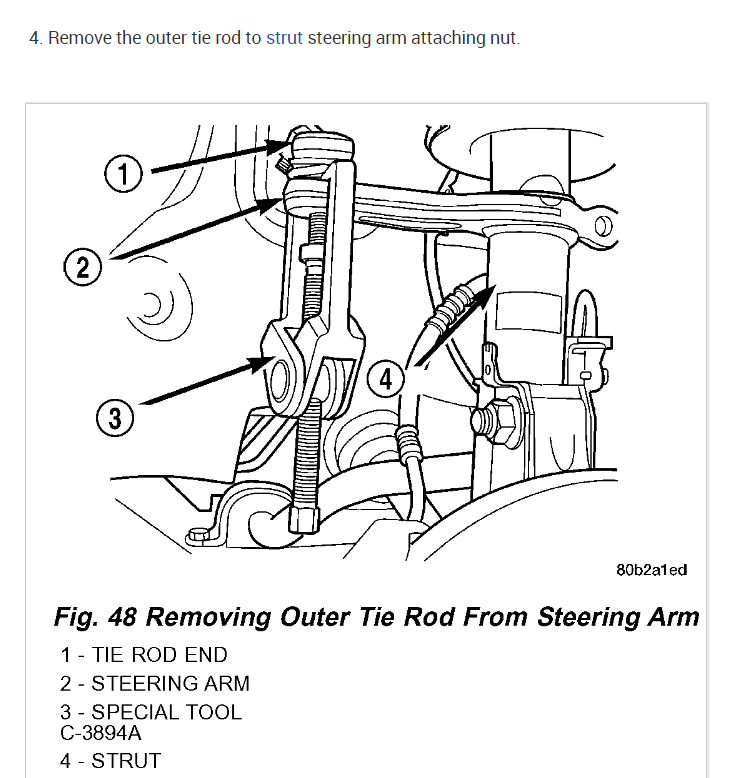 4. Remove the outer tie rod to strut steering arm attaching nut.

1
2
3
4

80b2a1ed

Fig. 48 Removing Outer Tie Rod From Steering Arm

1 - TIE ROD END
2 - STEERING ARM
3 - SPECIAL TOOL C-3894A
4 - STRUT