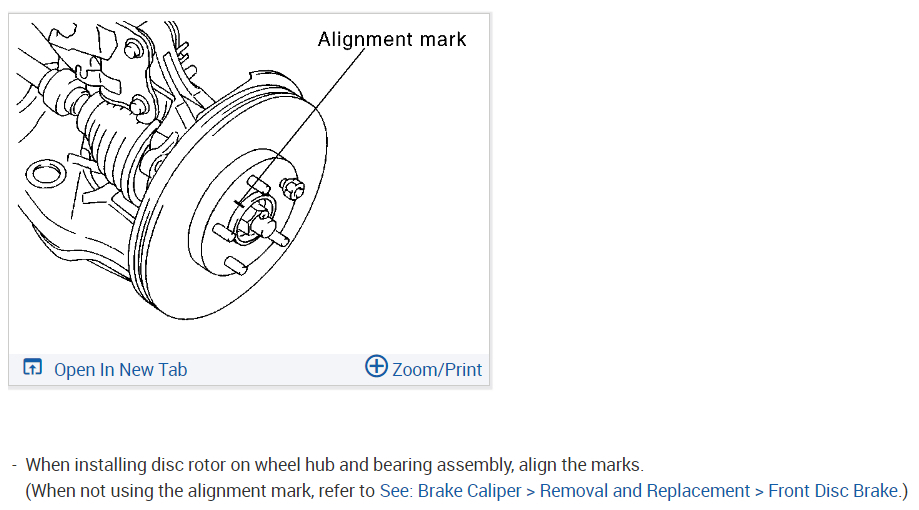 Alignment mark

Open In New Tab

Zoom/Print

- When installing disc rotor on wheel hub and bearing assembly, align the marks.
(When not using the alignment mark, refer to See: Brake Caliper > Removal and Replacement > Front Disc Brake.)