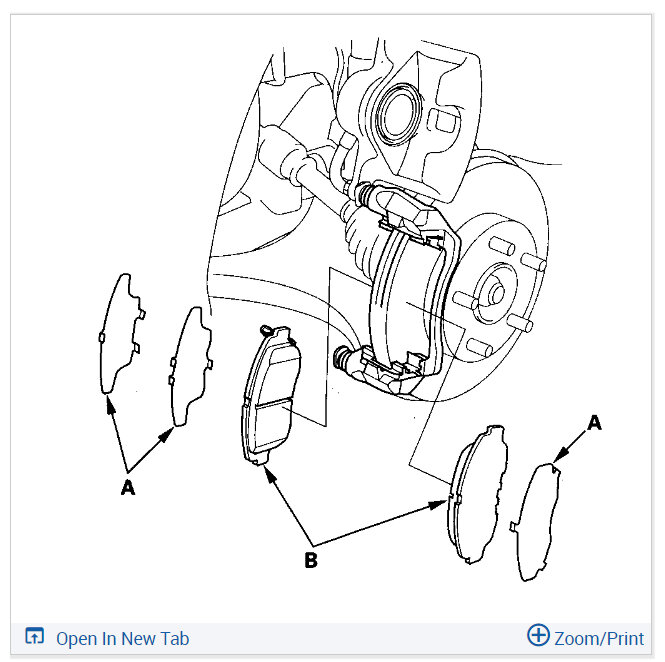 A

A

B

Open In New Tab

Zoom/Print