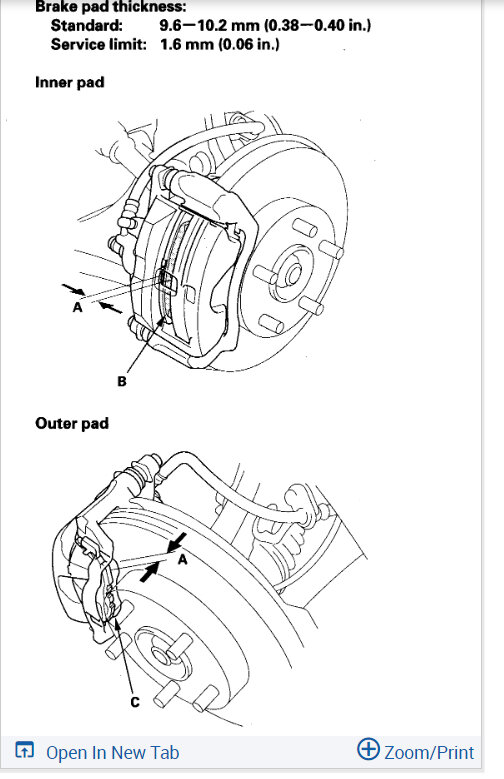 Brake pad thickness:
Standard: 9.6—10.2 mm (0.38—0.40 in.)
Service limit: 1.6 mm (0.06 in.)

Inner pad

A

B

Outer pad

A

C

Open In New Tab

Zoom/Print