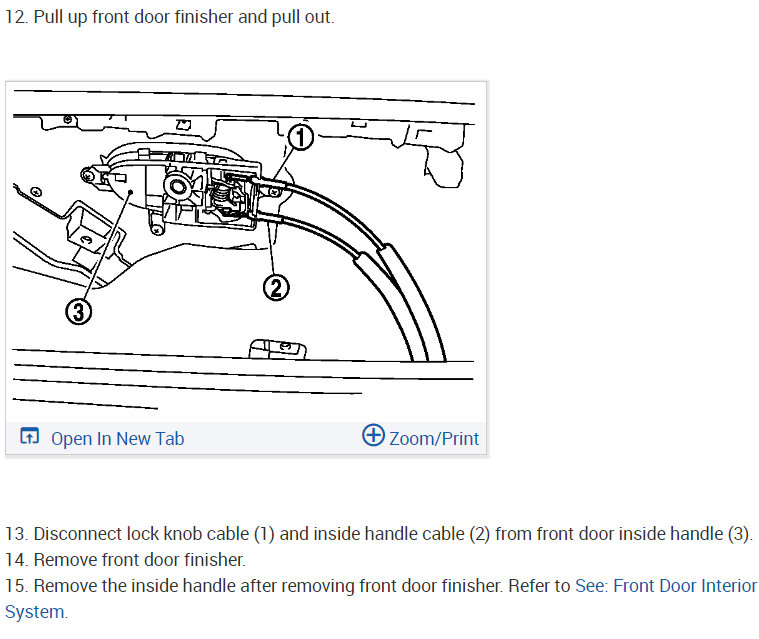 12. Pull up front door finisher and pull out.

①

②

③

Open In New Tab

Zoom/Print

13. Disconnect lock knob cable (1) and inside handle cable (2) from front door inside handle (3).
14. Remove front door finisher.
15. Remove the inside handle after removing front door finisher. Refer to See: Front Door Interior System.