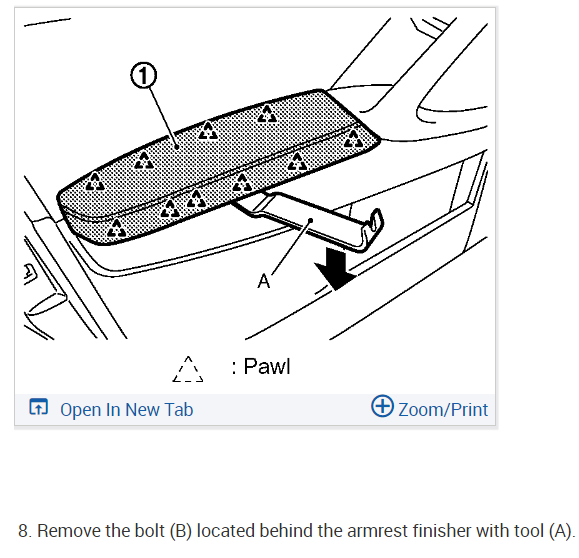 ①

A

: Pawl

Open In New Tab

Zoom/Print

8. Remove the bolt (B) located behind the armrest finisher with tool (A).