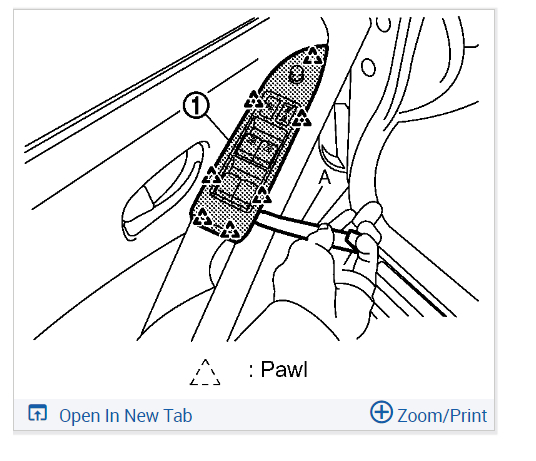 1

A

: Pawl

Open In New Tab

Zoom/Print