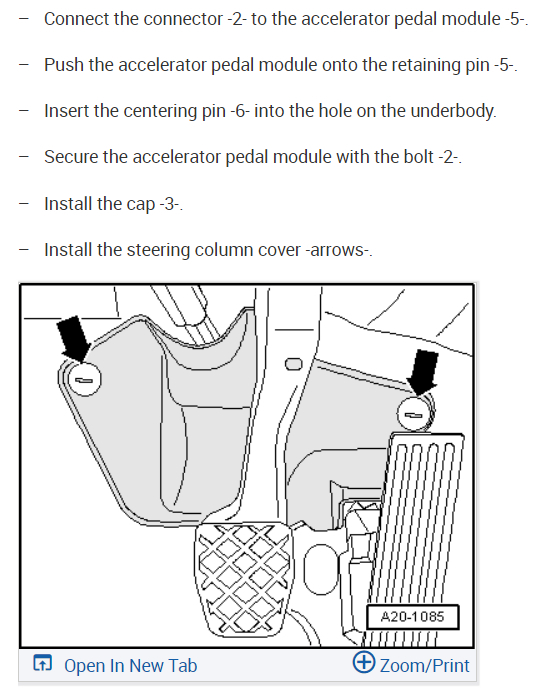 – Connect the connector -2- to the accelerator pedal module -5-.

– Push the accelerator pedal module onto the retaining pin -5-.

– Insert the centering pin -6- into the hole on the underbody.

– Secure the accelerator pedal module with the bolt -2-.

– Install the cap -3-.

– Install the steering column cover -arrows-.

A20-1085

Open In New Tab

Zoom/Print