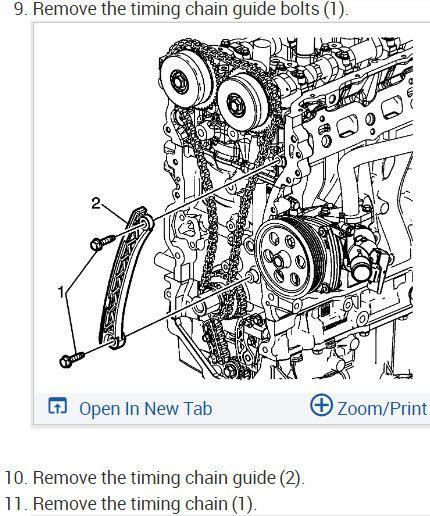 9. Remove the timing chain guide bolts (1).

2

1

Open In New Tab

Zoom/Print

10. Remove the timing chain guide (2).

11. Remove the timing chain (1).