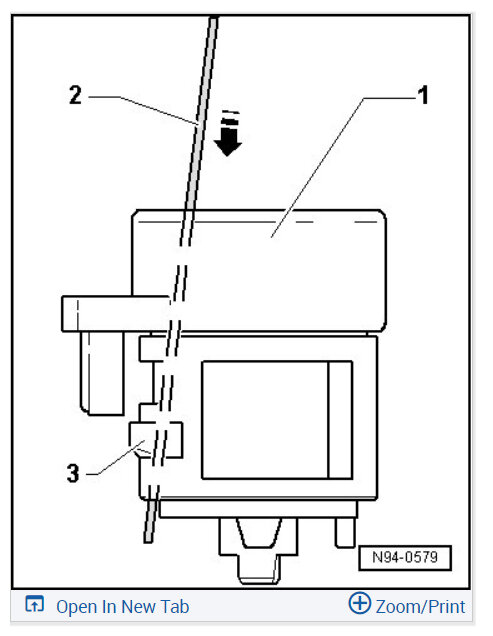 2
1
3
N94-0579
Open In New Tab
Zoom/Print