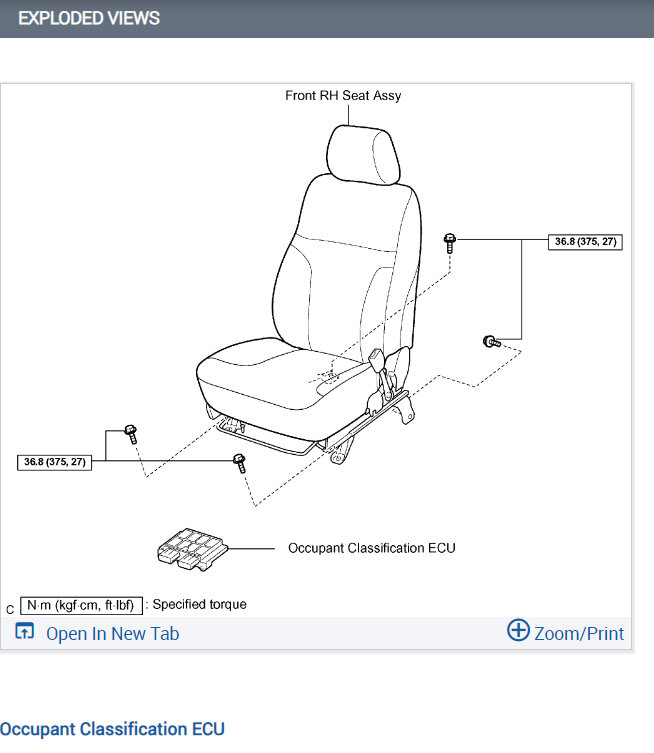 EXPLODED VIEWS

Front RH Seat Assy

36.8 (375, 27)

36.8 (375, 27)

Occupant Classification ECU

C

N·m (kgf·cm, ft·lbf) : Specified torque

Open In New Tab

Zoom/Print

Occupant Classification ECU