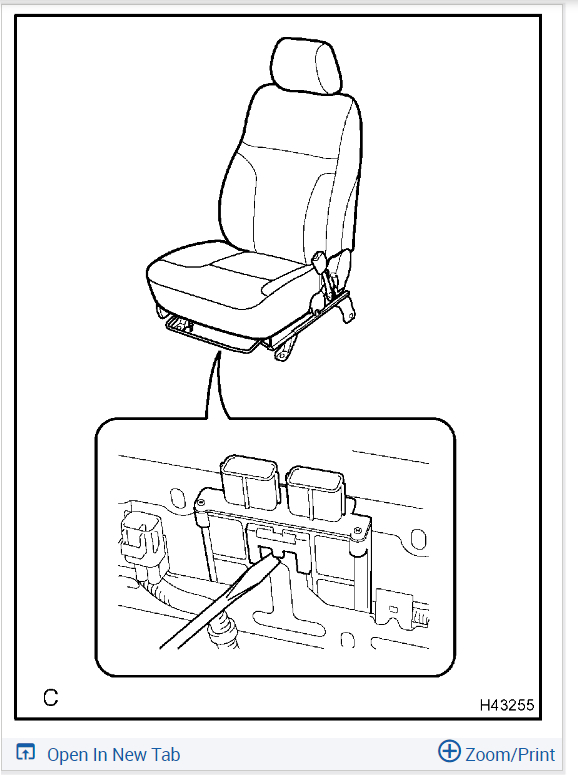 C

H43255

Open In New Tab

Zoom/Print