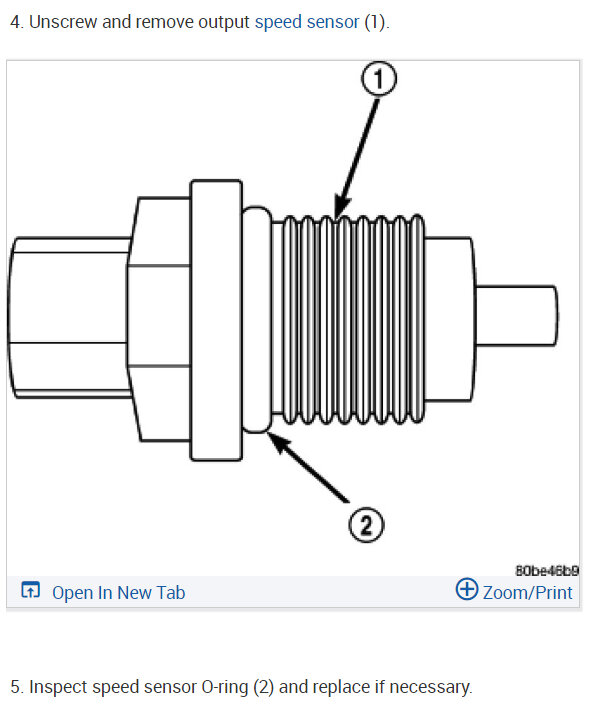 4. Unscrew and remove output speed sensor (1).

1

2

80be46b9

Open In New Tab

Zoom/Print

5. Inspect speed sensor O-ring (2) and replace if necessary.