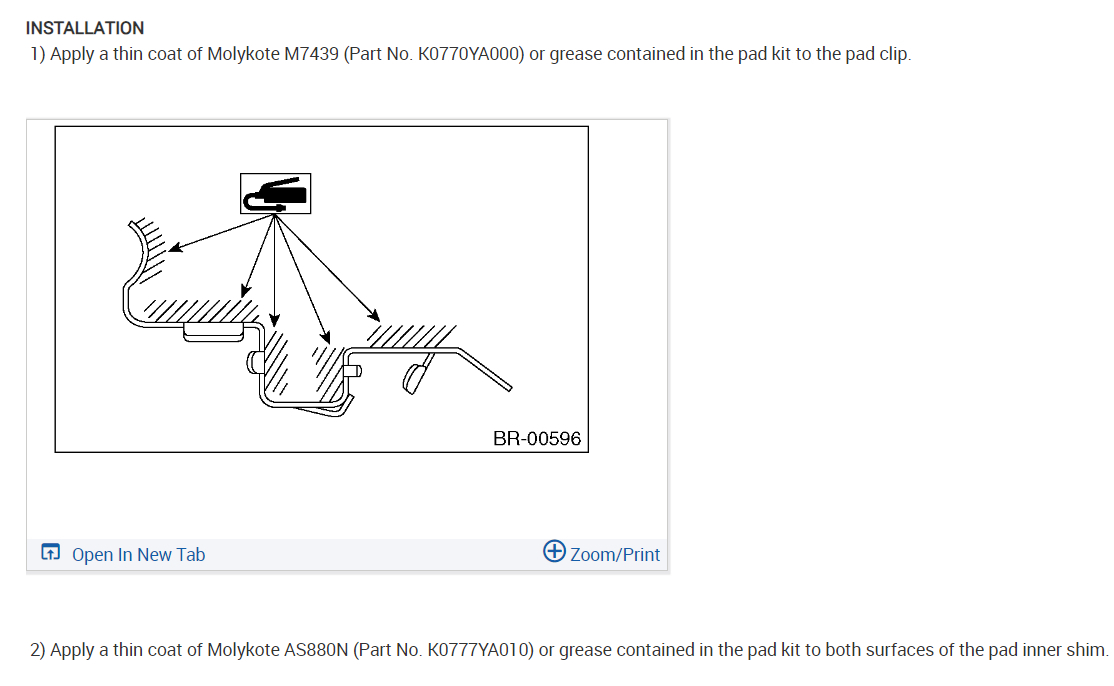 INSTALLATION

1) Apply a thin coat of Molykote M7439 (Part No. K0770YA000) or grease contained in the pad kit to the pad clip.

BR-00596

Open In New Tab

Zoom/Print

2) Apply a thin coat of Molykote AS880N (Part No. K0777YA010) or grease contained in the pad kit to both surfaces of the pad inner shim.