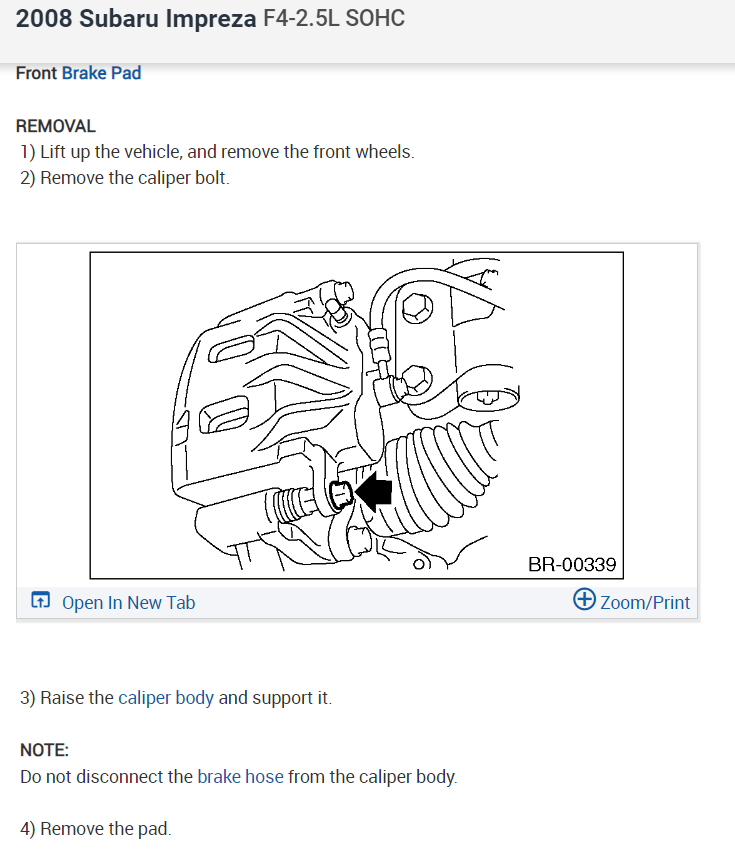 2008 Subaru Impreza F4-2.5L SOHC

Front Brake Pad

REMOVAL
1) Lift up the vehicle, and remove the front wheels.
2) Remove the caliper bolt.

BR-00339

Open In New Tab

Zoom/Print

3) Raise the caliper body and support it.

NOTE:
Do not disconnect the brake hose from the caliper body.

4) Remove the pad.