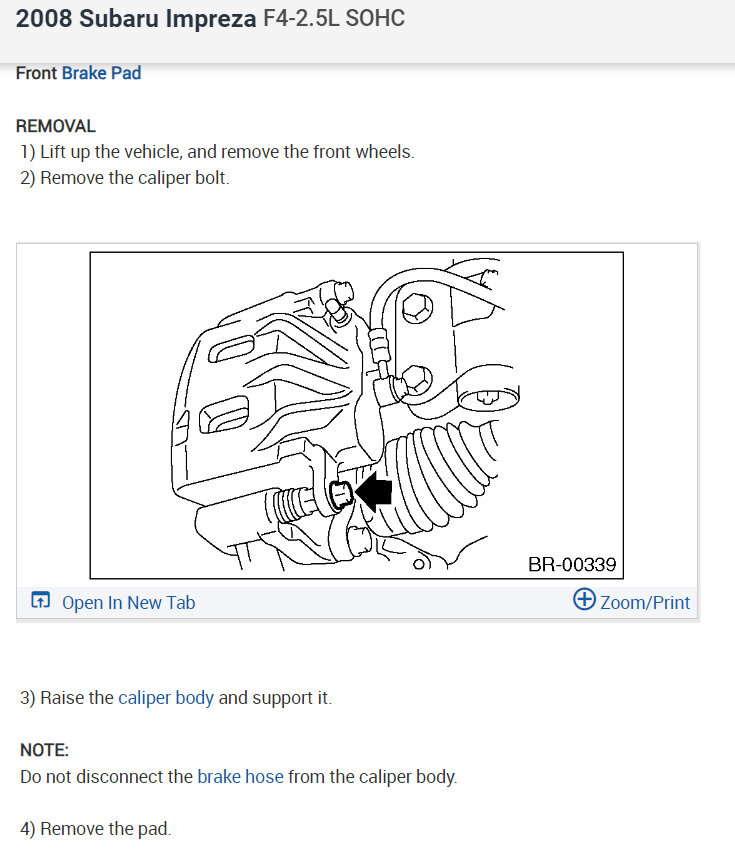 2008 Subaru Impreza F4-2.5L SOHC

Front Brake Pad

REMOVAL
1) Lift up the vehicle, and remove the front wheels.
2) Remove the caliper bolt.

BR-00339

Open In New Tab

Zoom/Print

3) Raise the caliper body and support it.

NOTE:
Do not disconnect the brake hose from the caliper body.

4) Remove the pad.