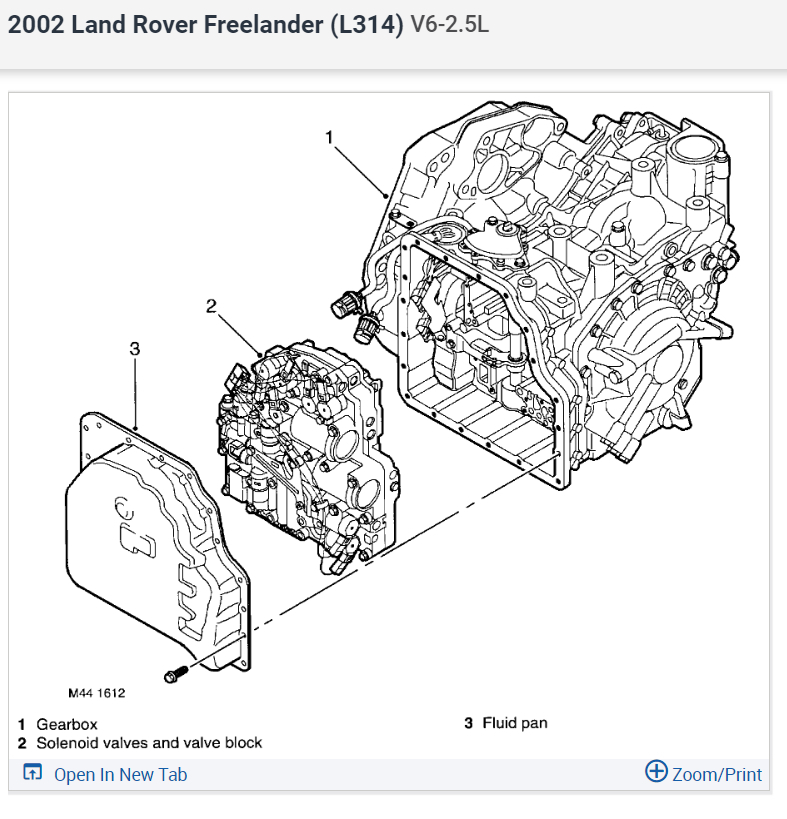 2002 Land Rover Freelander (L314) V6-2.5L

1

2

3

M44 1612

1 Gearbox
2 Solenoid valves and valve block

3 Fluid pan

Open In New Tab

Zoom/Print