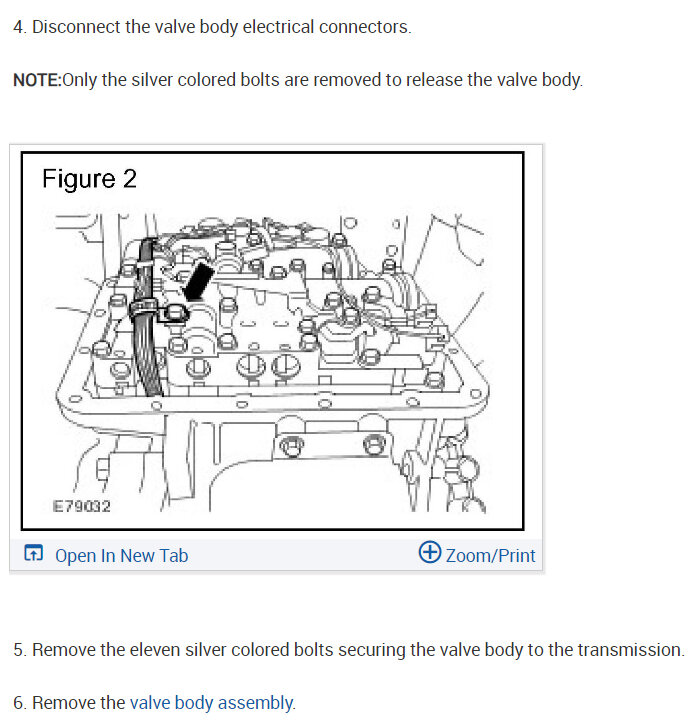 4. Disconnect the valve body electrical connectors.

NOTE:Only the silver colored bolts are removed to release the valve body.

Figure 2

E79032

Open In New Tab

Zoom/Print

5. Remove the eleven silver colored bolts securing the valve body to the transmission.

6. Remove the valve body assembly.