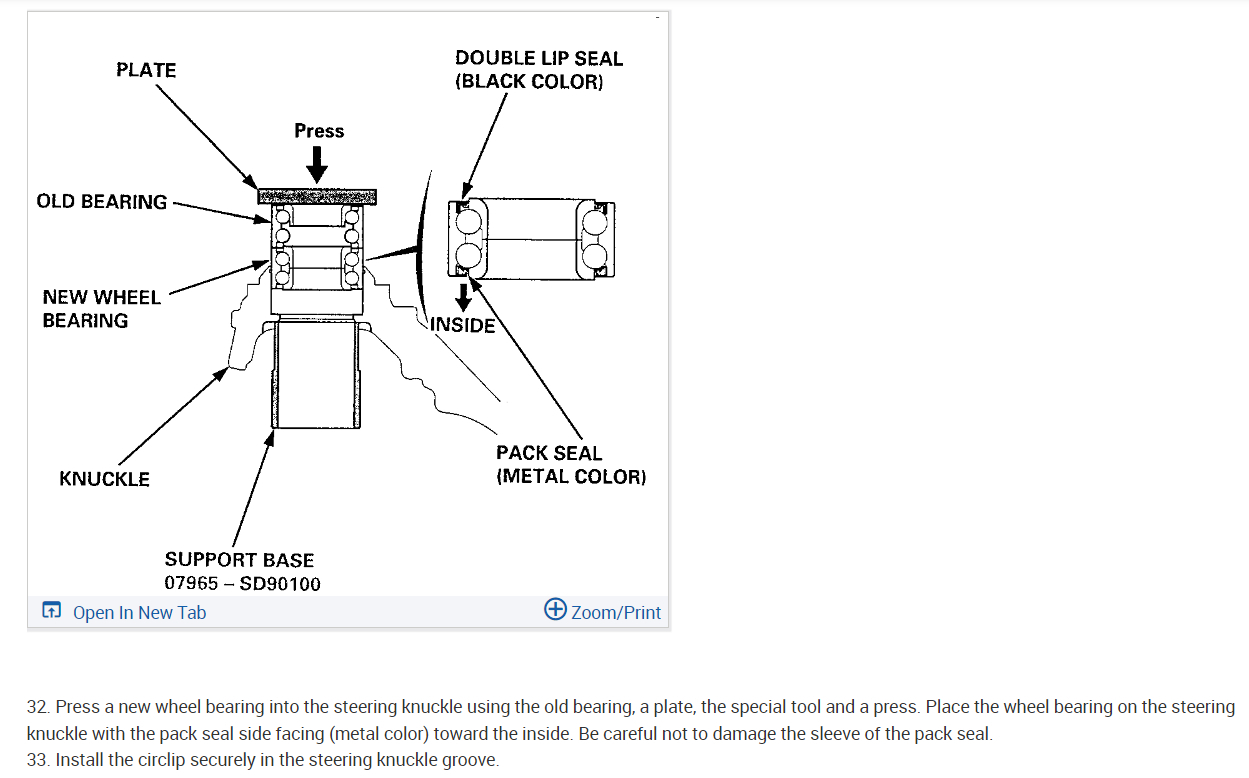 PLATE

DOUBLE LIP SEAL
(BLACK COLOR)

Press

OLD BEARING

NEW WHEEL
BEARING

INSIDE

KNUCKLE

PACK SEAL
(METAL COLOR)

SUPPORT BASE
07965 – SD90100

Open In New Tab

Zoom/Print

32. Press a new wheel bearing into the steering knuckle using the old bearing, a plate, the special tool and a press. Place the wheel bearing on the steering knuckle with the pack seal side facing (metal color) toward the inside. Be careful not to damage the sleeve of the pack seal.
33. Install the circlip securely in the steering knuckle groove.