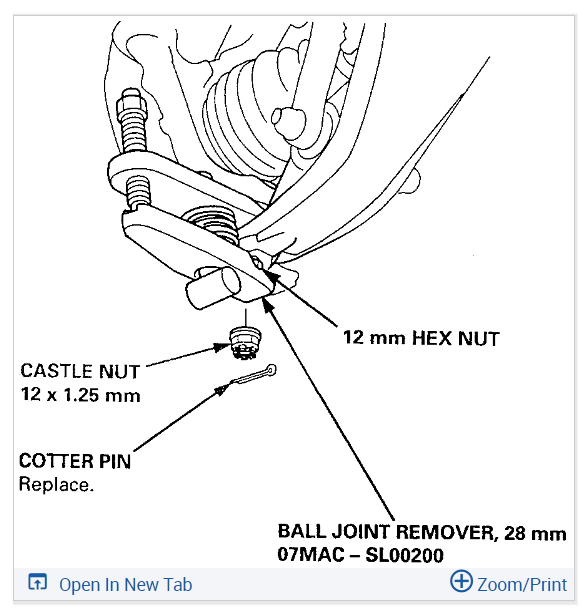 12 mm HEX NUT

CASTLE NUT
12 x 1.25 mm

COTTER PIN
Replace.

BALL JOINT REMOVER, 28 mm
07MAC – SL00200

Open In New Tab

Zoom/Print