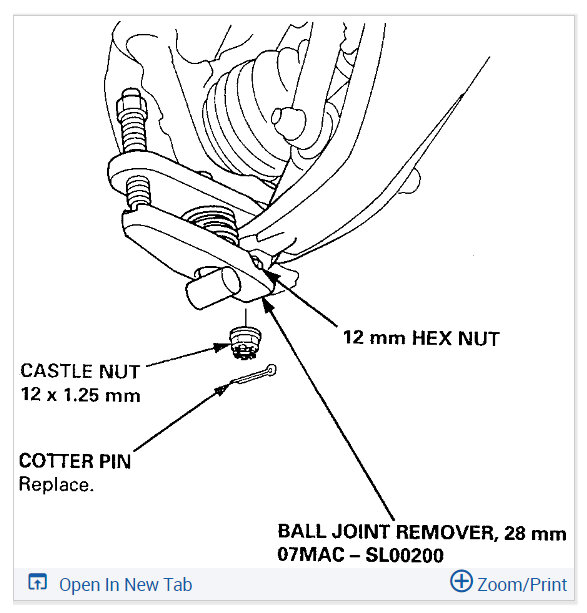 12 mm HEX NUT

CASTLE NUT
12 x 1.25 mm

COTTER PIN
Replace.

BALL JOINT REMOVER, 28 mm
07MAC – SL00200

Open In New Tab

Zoom/Print