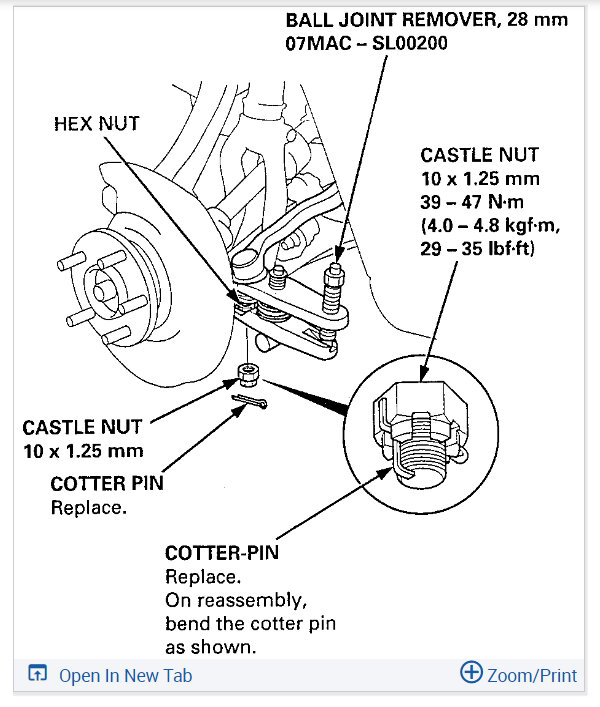 BALL JOINT REMOVER, 28 mm
07MAC – SL00200

HEX NUT

CASTLE NUT
10 x 1.25 mm
39 – 47 N·m
(4.0 – 4.8 kgf·m,
29 – 35 lbf·ft)

CASTLE NUT
10 x 1.25 mm

COTTER PIN
Replace.

COTTER-PIN
Replace.
On reassembly, bend the cotter pin as shown.

Open In New Tab

Zoom/Print