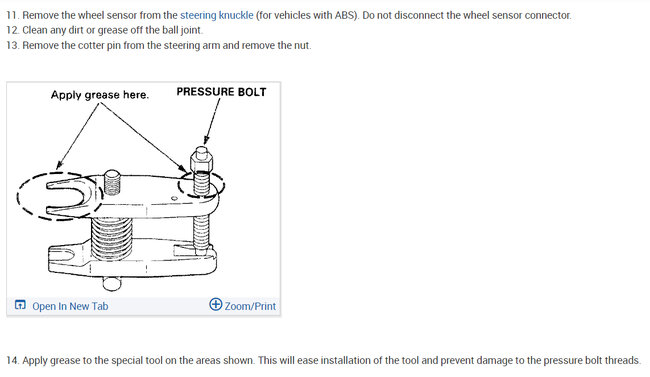 11. Remove the wheel sensor from the steering knuckle (for vehicles with ABS). Do not disconnect the wheel sensor connector.
12. Clean any dirt or grease off the ball joint.
13. Remove the cotter pin from the steering arm and remove the nut.

Apply grease here.
PRESSURE BOLT

Open In New Tab
Zoom/Print

14. Apply grease to the special tool on the areas shown. This will ease installation of the tool and prevent damage to the pressure bolt threads.