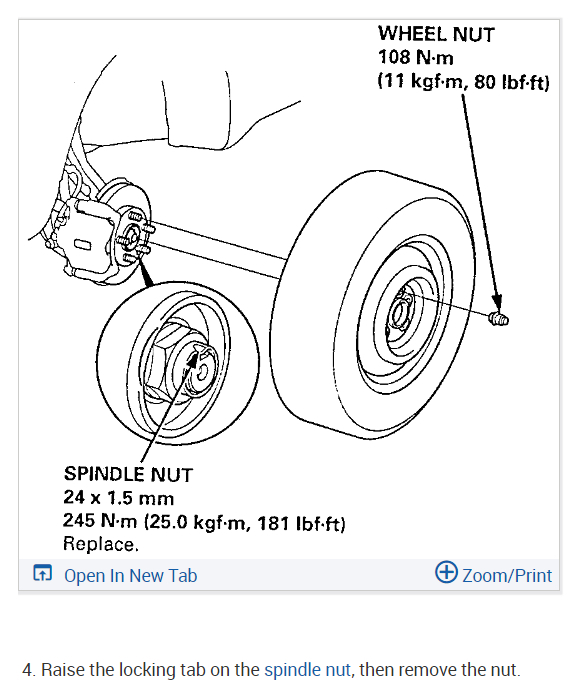 WHEEL NUT
108 N·m
(11 kgf·m, 80 lbf·ft)

SPINDLE NUT
24 x 1.5 mm
245 N·m (25.0 kgf·m, 181 lbf·ft)
Replace.

Open In New Tab

Zoom/Print

4. Raise the locking tab on the spindle nut, then remove the nut.