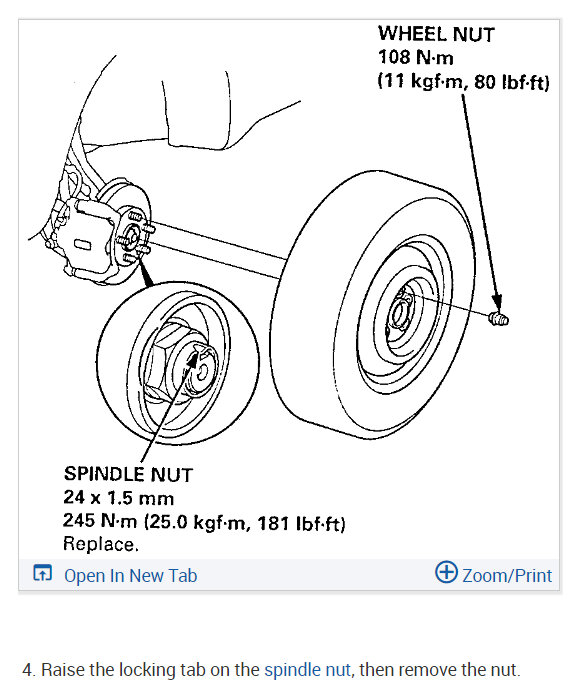 WHEEL NUT
108 N·m
(11 kgf·m, 80 lbf·ft)

SPINDLE NUT
24 x 1.5 mm
245 N·m (25.0 kgf·m, 181 lbf·ft)
Replace.

Open In New Tab

Zoom/Print

4. Raise the locking tab on the spindle nut, then remove the nut.