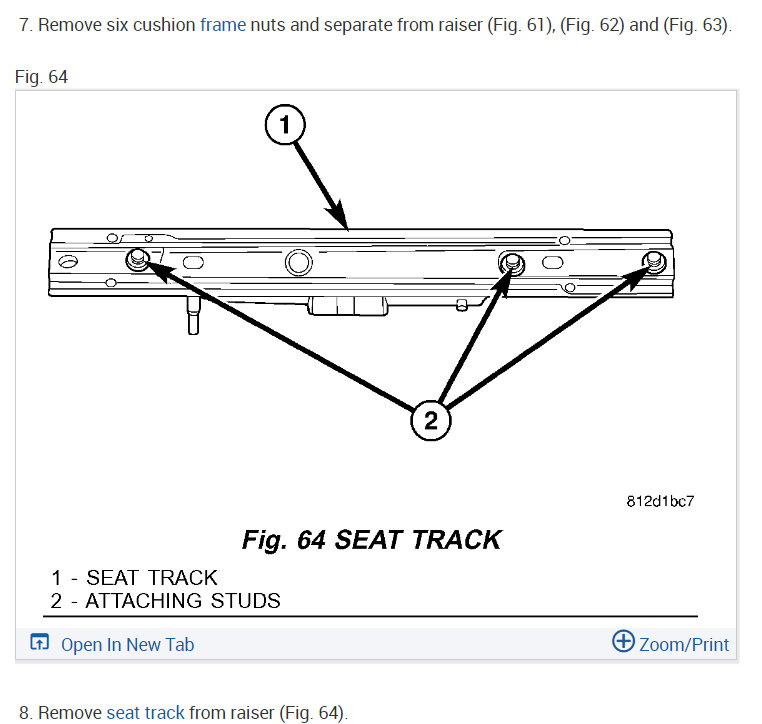 7. Remove six cushion frame nuts and separate from raiser (Fig. 61), (Fig. 62) and (Fig. 63).

Fig. 64

1

2

812d1bc7

Fig. 64 SEAT TRACK

1 - SEAT TRACK
2 - ATTACHING STUDS

Open In New Tab

Zoom/Print

8. Remove seat track from raiser (Fig. 64).