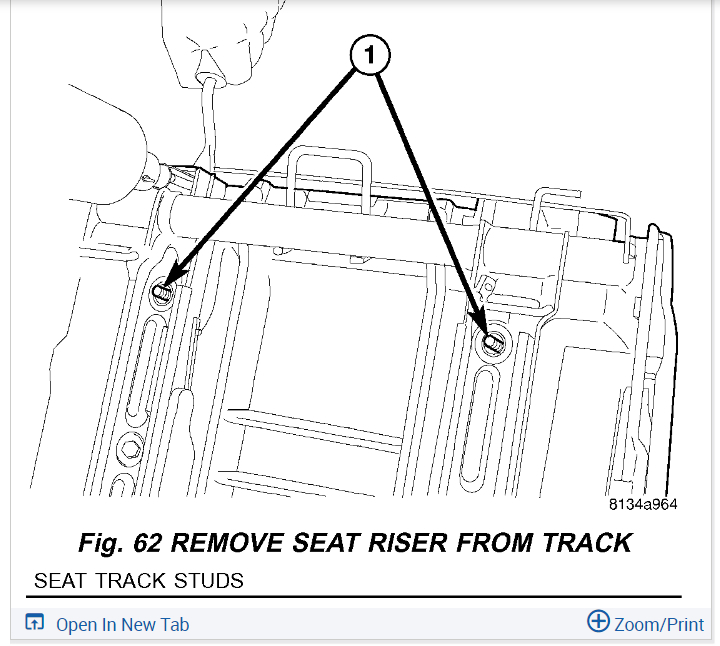 1

8134a964

Fig. 62 REMOVE SEAT RISER FROM TRACK

SEAT TRACK STUDS

Open In New Tab

Zoom/Print