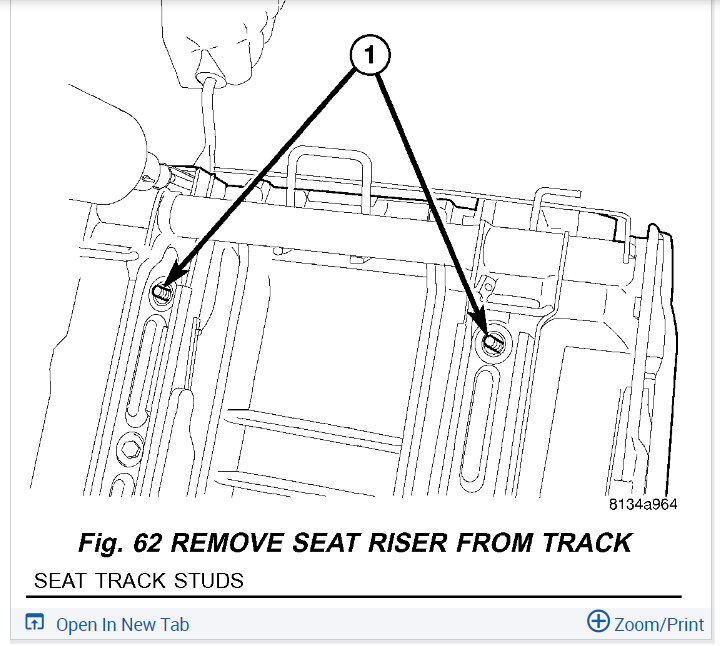 1

8134a964

Fig. 62 REMOVE SEAT RISER FROM TRACK

SEAT TRACK STUDS

Open In New Tab

Zoom/Print