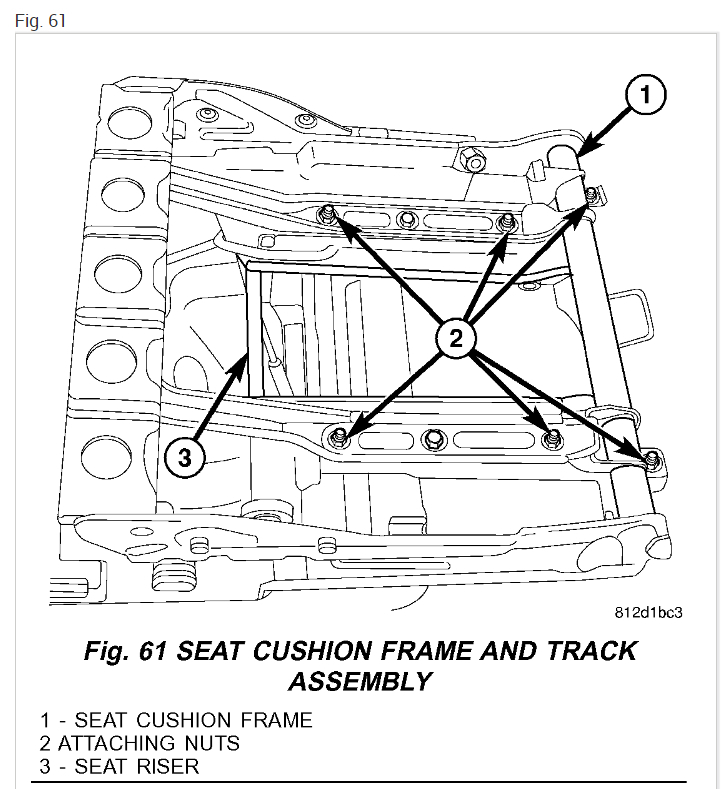 Fig. 61

1

2

3

812d1bc3

Fig. 61 SEAT CUSHION FRAME AND TRACK ASSEMBLY

1 - SEAT CUSHION FRAME
2 ATTACHING NUTS
3 - SEAT RISER